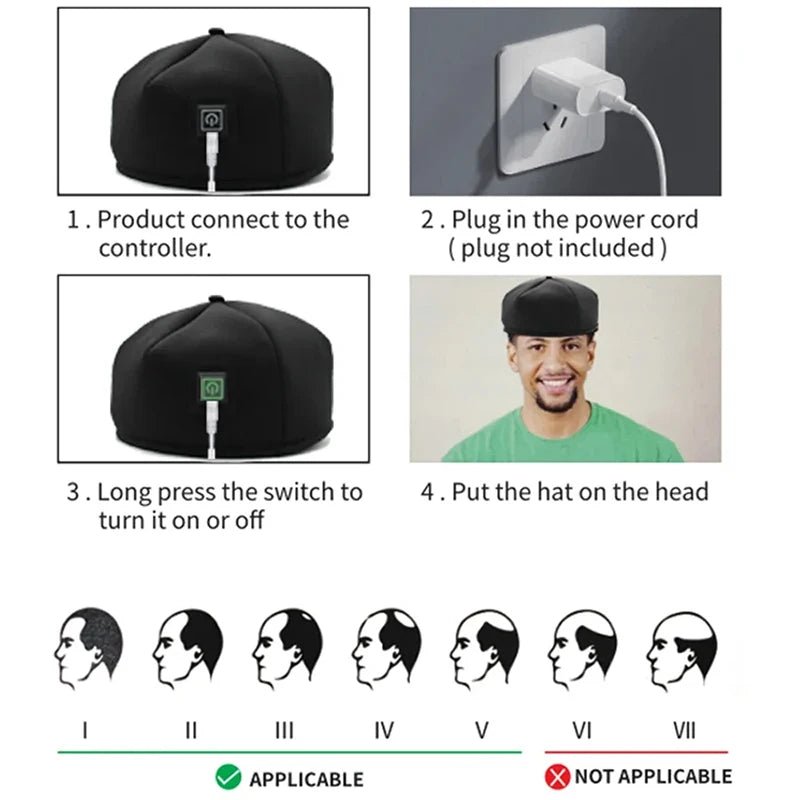 1 . Product connect to the controller.

2 . Plug in the power cord ( plug not included )

3 . Long press the switch to turn it on or off

4 . Put the hat on the head

I II III IV V VI VII

APPLICABLE

NOT APPLICABLE