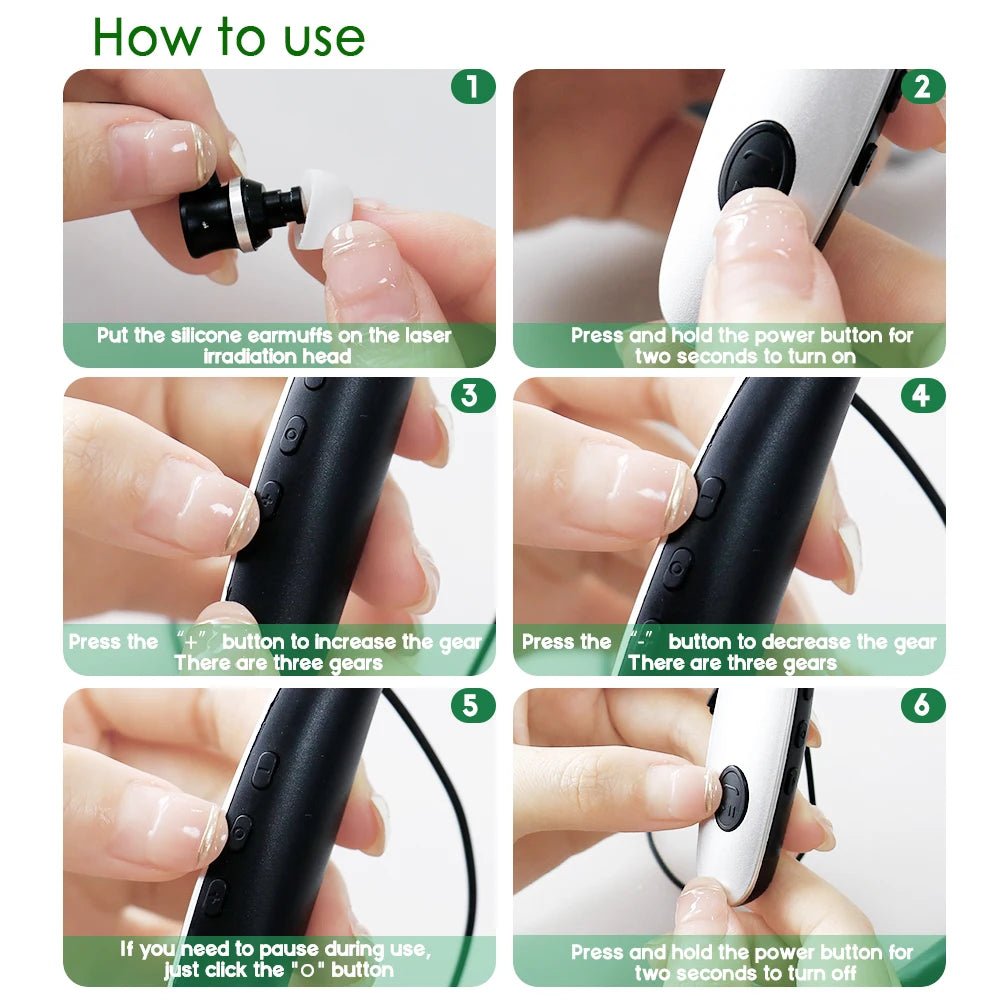 How to use

1
Put the silicone earmuffs on the laser irradiation head

2
Press and hold the power button for two seconds to turn on

3
Press the "+" button to increase the gear
There are three gears

4
Press the "-" button to decrease the gear
There are three gears

5
If you need to pause during use, just click the "○" button

6
Press and hold the power button for two seconds to turn off