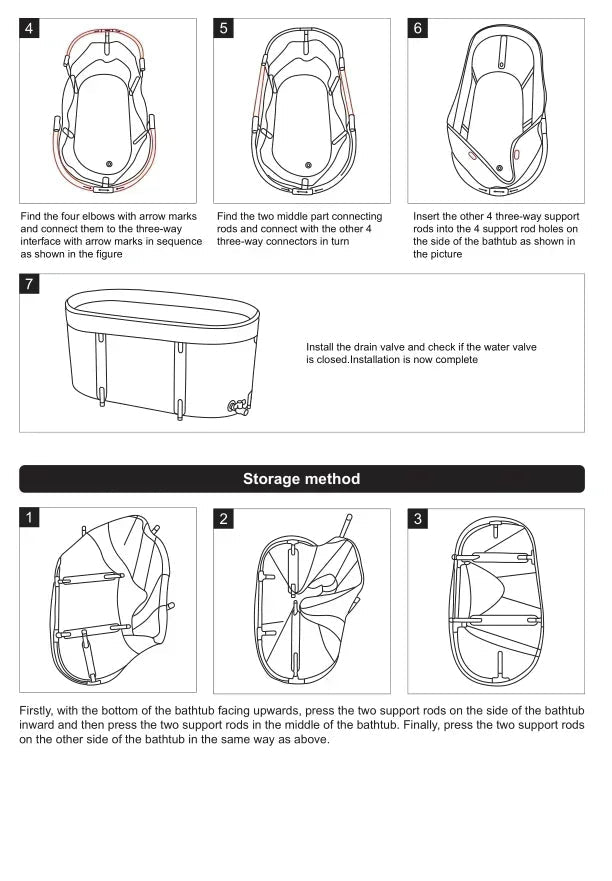 4

Find the four elbows with arrow marks and connect them to the three-way interface with arrow marks in sequence as shown in the figure

5

Find the two middle part connecting rods and connect with the other 4 three-way connectors in turn

6

Insert the other 4 three-way support rods into the 4 support rod holes on the side of the bathtub as shown in the picture

7

Install the drain valve and check if the water valve is closed.Installation is now complete

Storage method

1

2

3

Firstly, with the bottom of the bathtub facing upwards, press the two support rods on the side of the bathtub inward and then press the two support rods in the middle of the bathtub. Finally, press the two support rods on the other side of the bathtub in the same way as above.